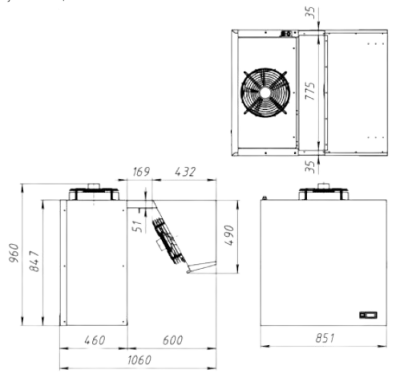 35
775
35
169
432
51
490
960
847
460
600
1060
851